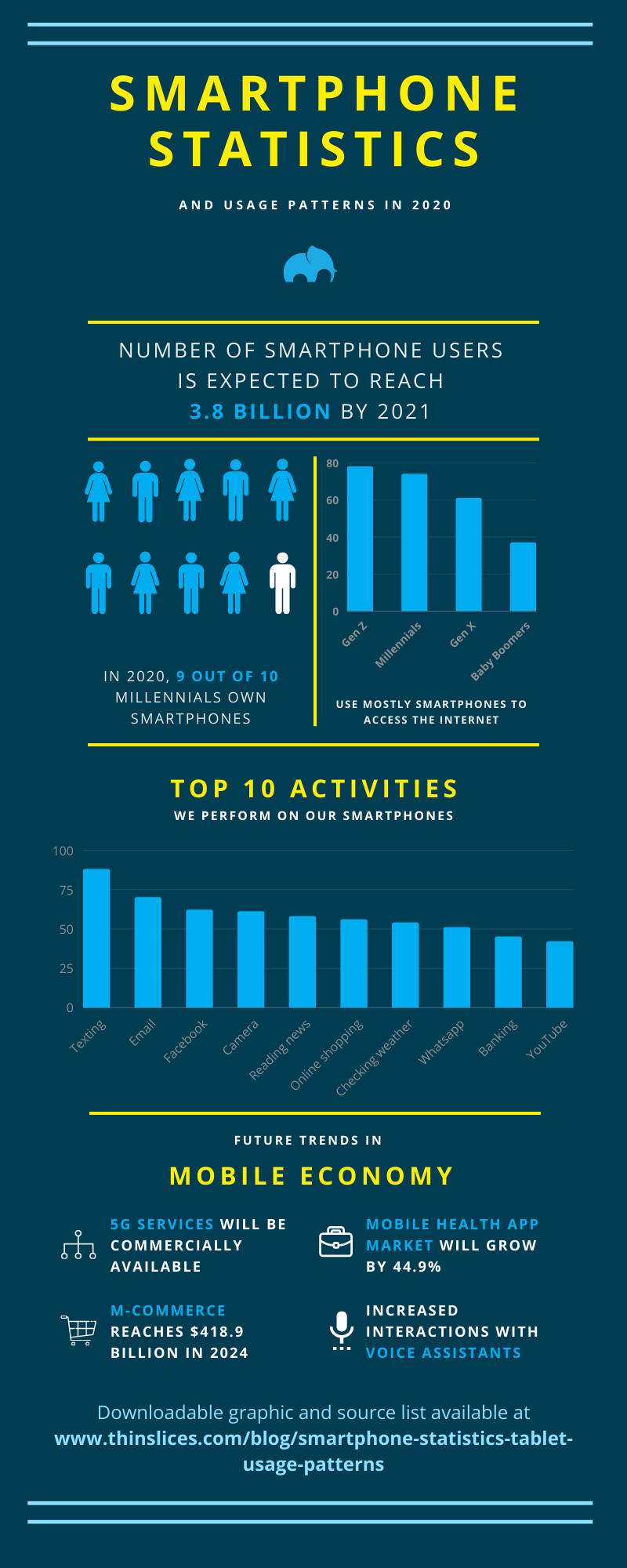 SMARTPHONE STATISTICS

AND USAGE PATTERNS IN 2020

NUMBER OF SMARTPHONE USERS IS EXPECTED TO REACH 3.8 BILLION BY 2021

IN 2020, 9 OUT OF 10 MILLENNIALS OWN SMARTPHONES

80
60
40
20
0
Gen Z
Millennials
Gen X
Baby Boomers

USE MOSTLY SMARTPHONES TO ACCESS THE INTERNET

TOP 10 ACTIVITIES
WE PERFORM ON OUR SMARTPHONES

100
75
50
25
0
Texting
Email
Facebook
Camera
Reading news
Online shopping
Checking weather
Whatsapp
Banking
YouTube

FUTURE TRENDS IN
MOBILE ECONOMY

5G SERVICES WILL BE COMMERCIALLY AVAILABLE

MOBILE HEALTH APP MARKET WILL GROW BY 44.9%

M-COMMERCE REACHES $418.9 BILLION IN 2024

INCREASED INTERACTIONS WITH VOICE ASSISTANTS

Downloadable graphic and source list available at www.thinslices.com/blog/smartphone-statistics-tablet-usage-patterns